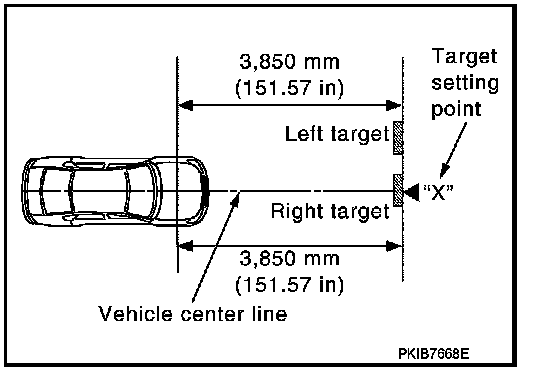 3,850 mm
(151.57 in)

Target
setting
point

Left target

"X"

Right target

3,850 mm
(151.57 in)

Vehicle center line

PKIB7668E