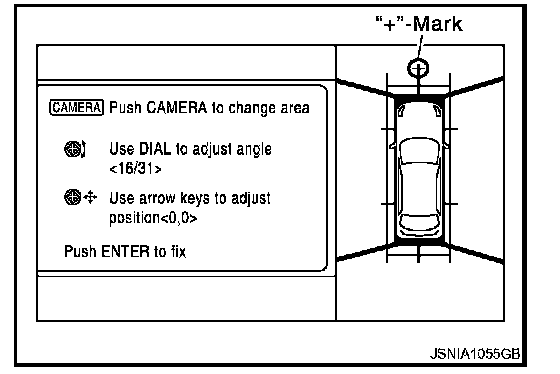 "+"-Mark

CAMERA Push CAMERA to change area

Use DIAL to adjust angle <16/31>

Use arrow keys to adjust position<0,0>

Push ENTER to fix

JSNIA1055GB