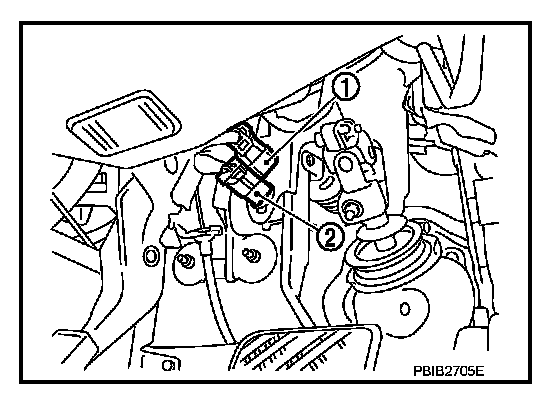 1
2
PBIB2705E