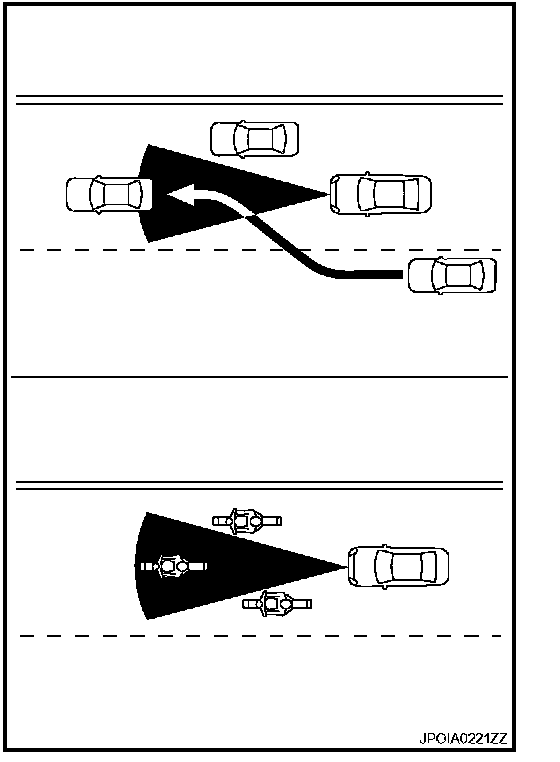 JPOIA0221ZZ