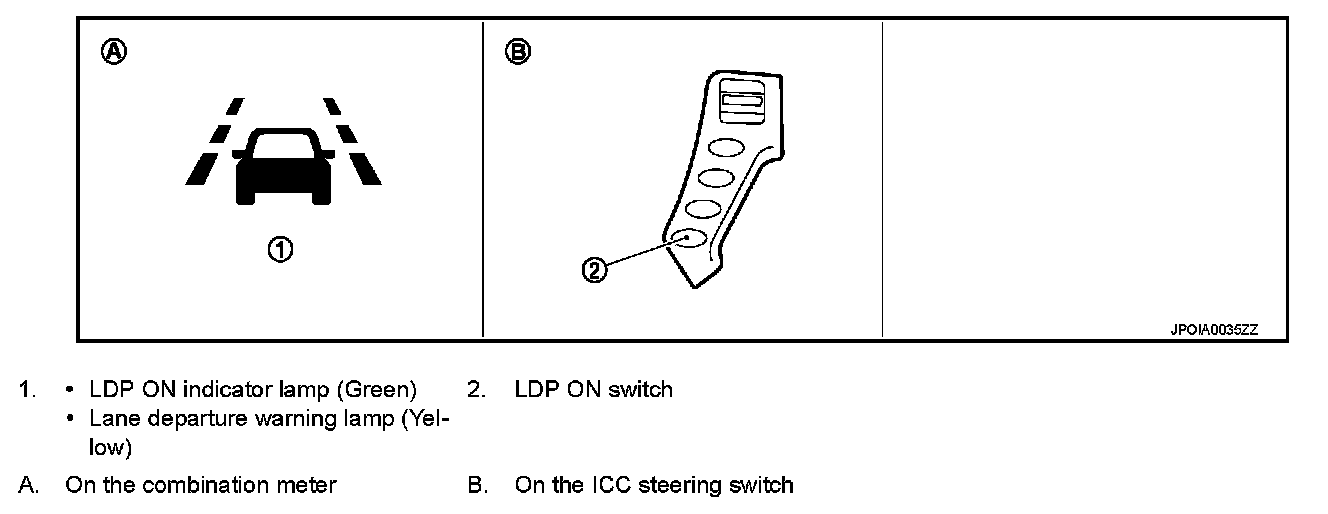 Ⓐ

①

Ⓑ

②

JPOIA0035ZZ

1. • LDP ON indicator lamp (Green)
• Lane departure warning lamp (Yellow)

2. LDP ON switch

A. On the combination meter

B. On the ICC steering switch