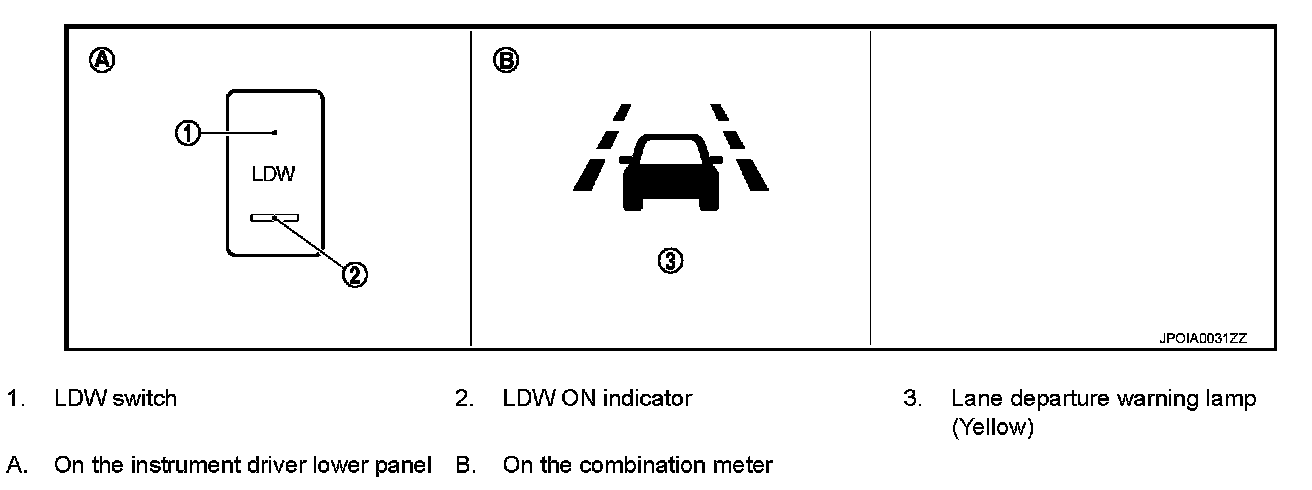 Ⓐ

①

LDW

②

Ⓑ

③

JPOIA0031ZZ

1. LDW switch

2. LDW ON indicator

3. Lane departure warning lamp (Yellow)

A. On the instrument driver lower panel

B. On the combination meter