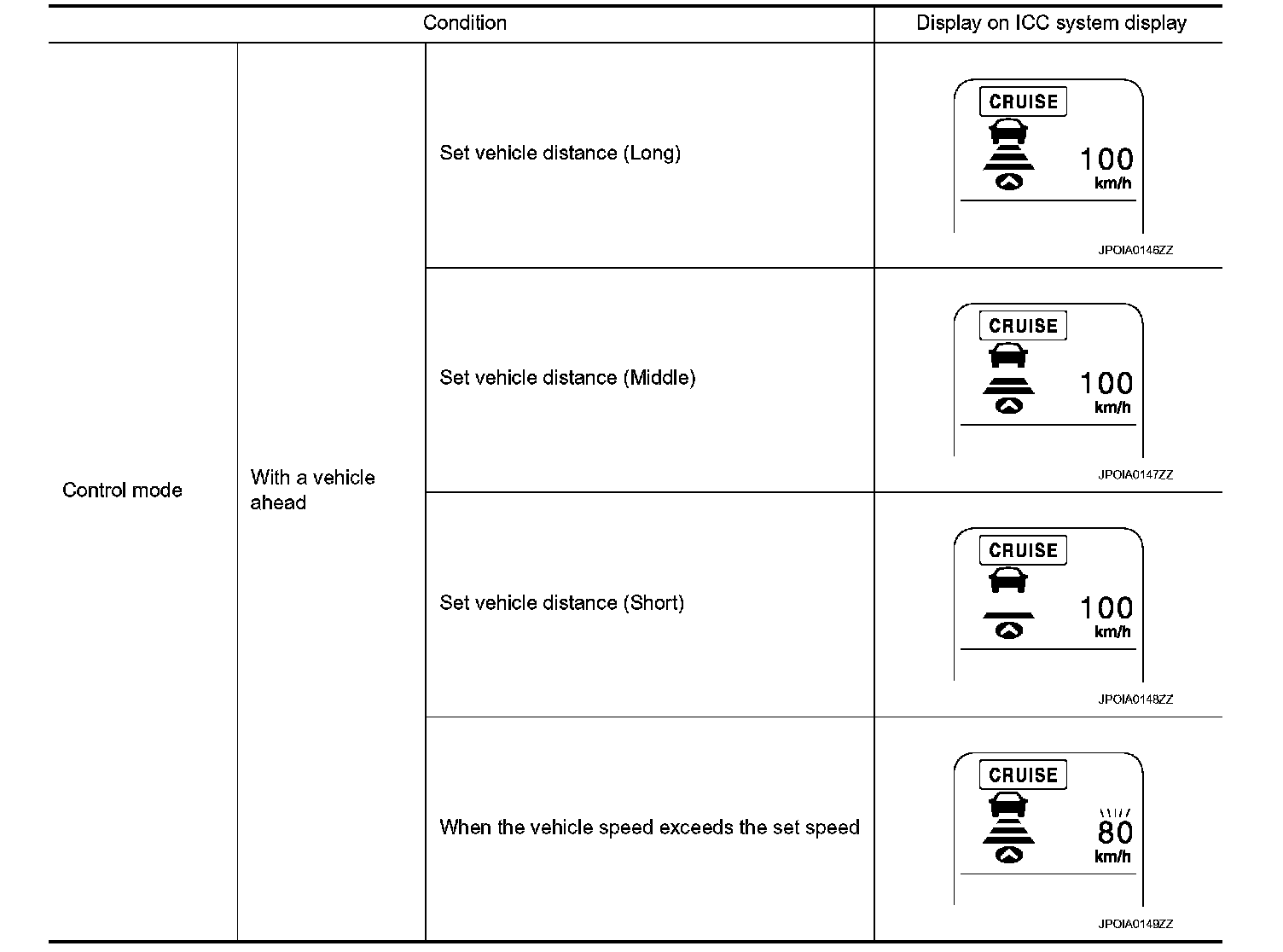 | Condition | | | Display on ICC system display |
|---|---|---|---|
| Control mode | With a vehicle ahead | Set vehicle distance (Long) | CRUISE 100 km/h JPOIA0146ZZ |
| | | Set vehicle distance (Middle) | CRUISE 100 km/h JPOIA0147ZZ |
| | | Set vehicle distance (Short) | CRUISE 100 km/h JPOIA0148ZZ |
| | | When the vehicle speed exceeds the set speed | CRUISE 80 km/h JPOIA0149ZZ |