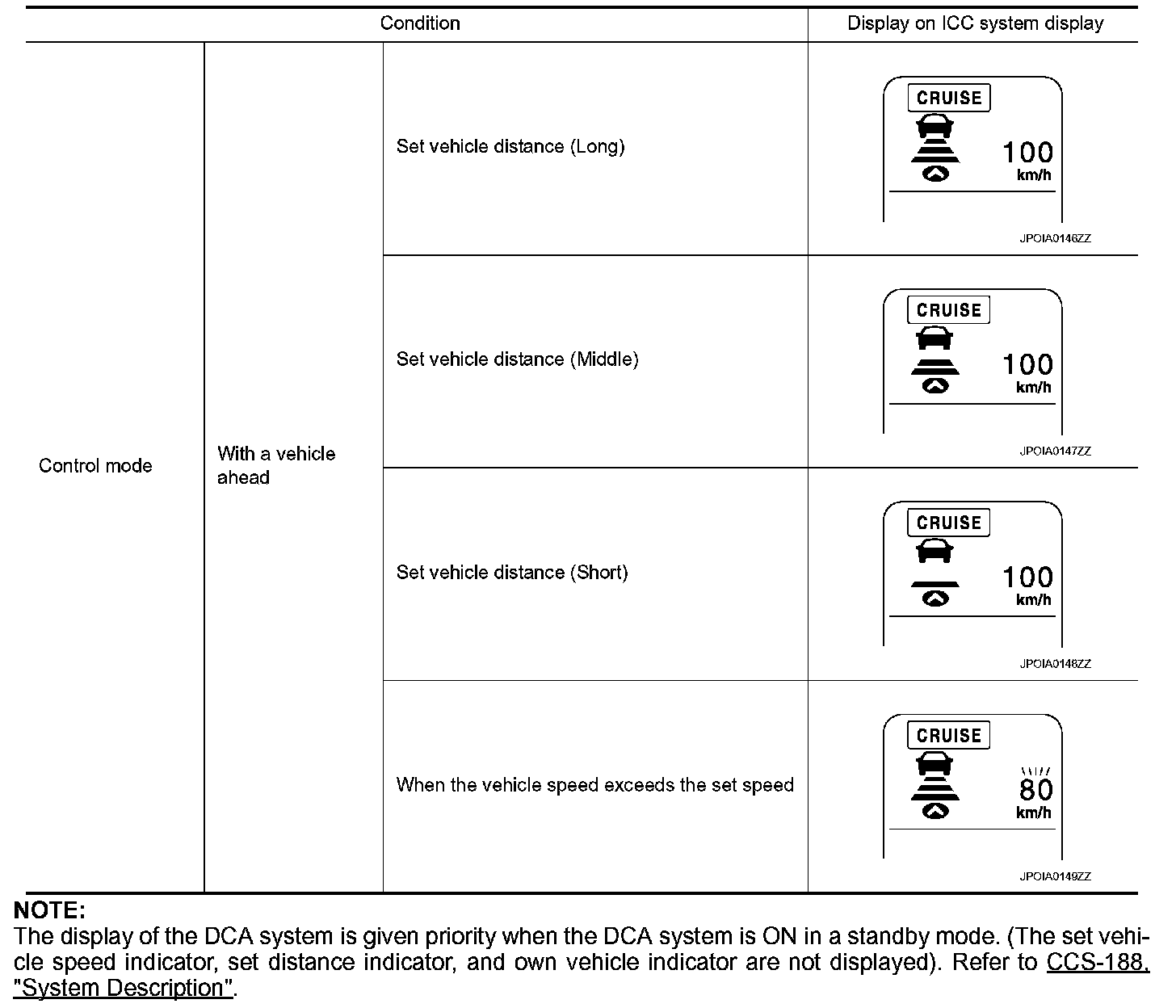 | Condition | | | Display on ICC system display |
|---|---|---|---|
| Control mode | With a vehicle ahead | Set vehicle distance (Long) | CRUISE 100 km/h JPOIA0146ZZ |
| | | Set vehicle distance (Middle) | CRUISE 100 km/h JPOIA0147ZZ |
| | | Set vehicle distance (Short) | CRUISE 100 km/h JPOIA0148ZZ |
| | | When the vehicle speed exceeds the set speed | CRUISE 80 km/h JPOIA0149ZZ |

NOTE:
The display of the DCA system is given priority when the DCA system is ON in a standby mode. (The set vehicle speed indicator, set distance indicator, and own vehicle indicator are not displayed). Refer to CCS-188, "System Description".