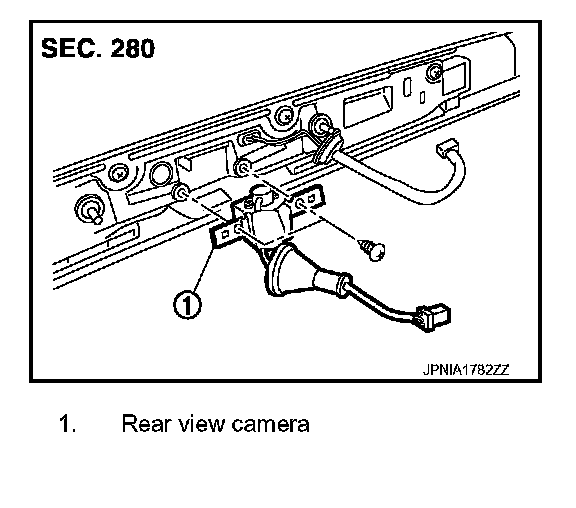 SEC. 280

1

JPNIA1782ZZ

1. Rear view camera