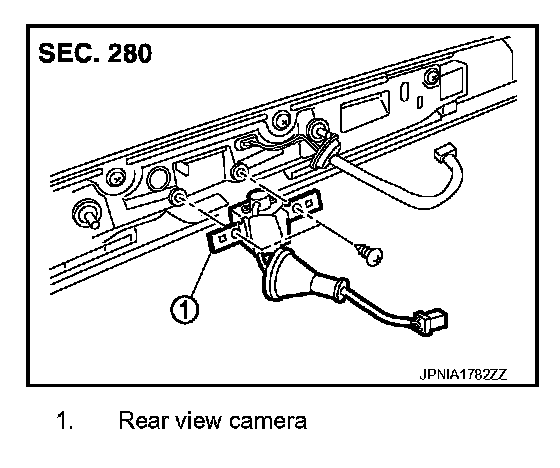 SEC. 280

1

JPNIA1782ZZ

1. Rear view camera