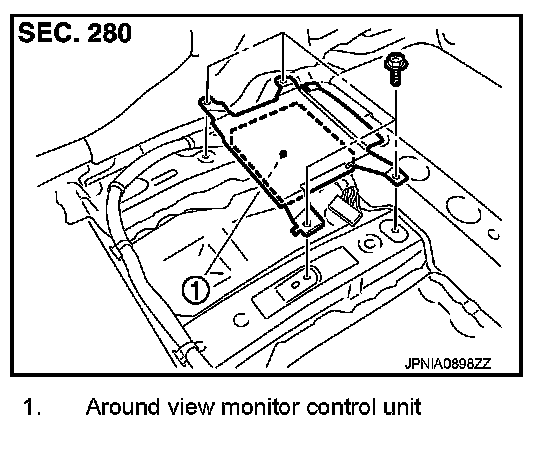 SEC. 280

①

JPNIA0898ZZ

1. Around view monitor control unit