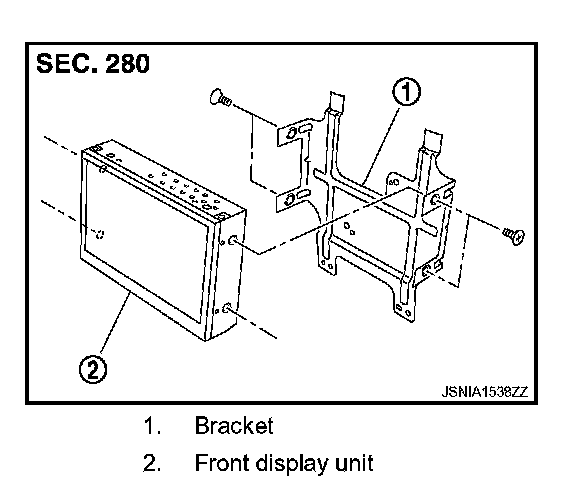 SEC. 280

1

2

JSNIA1538ZZ

1. Bracket

2. Front display unit