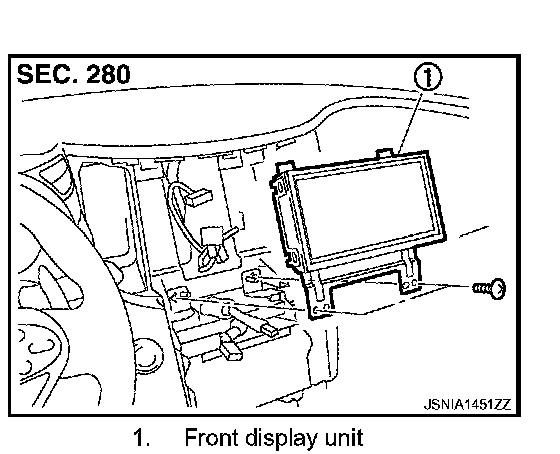 SEC. 280

1

JSNIA1451ZZ

1. Front display unit