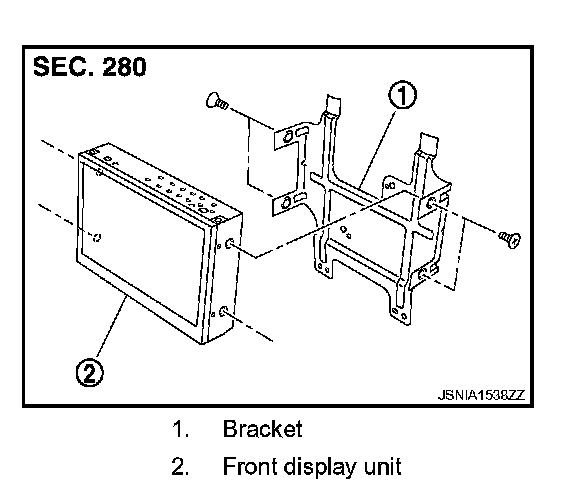 SEC. 280

1

2

JSNIA1538ZZ

1. Bracket

2. Front display unit