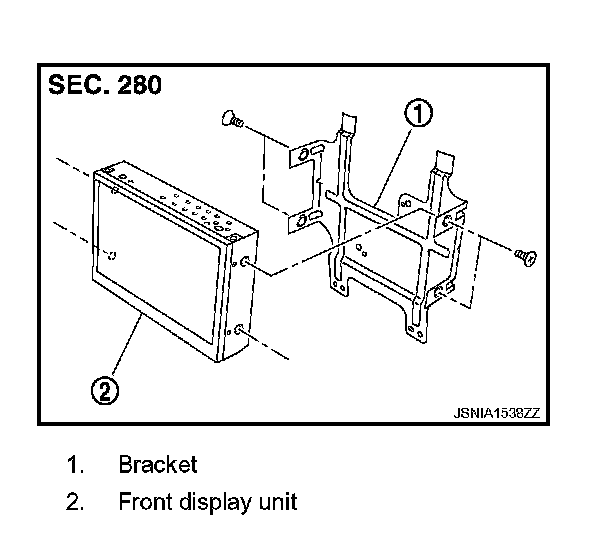 SEC. 280

①

②

JSNIA1538ZZ

1. Bracket
2. Front display unit