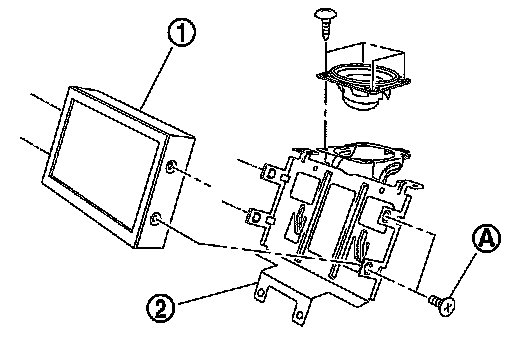 1
2
A