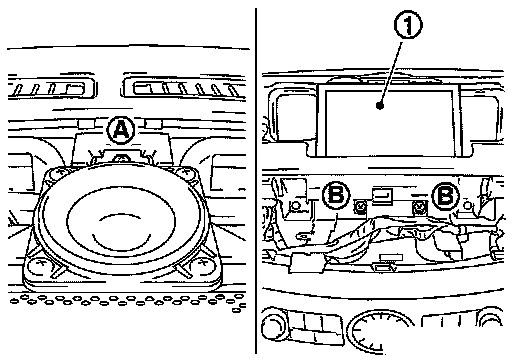 A

1

B

B