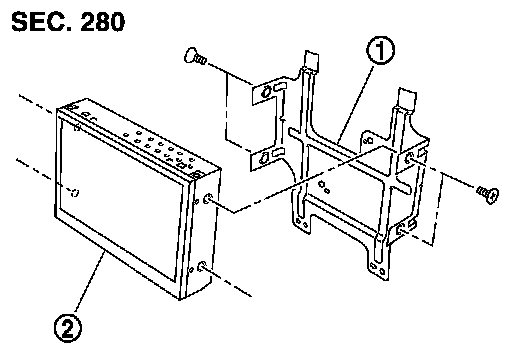 SEC. 280

1

2