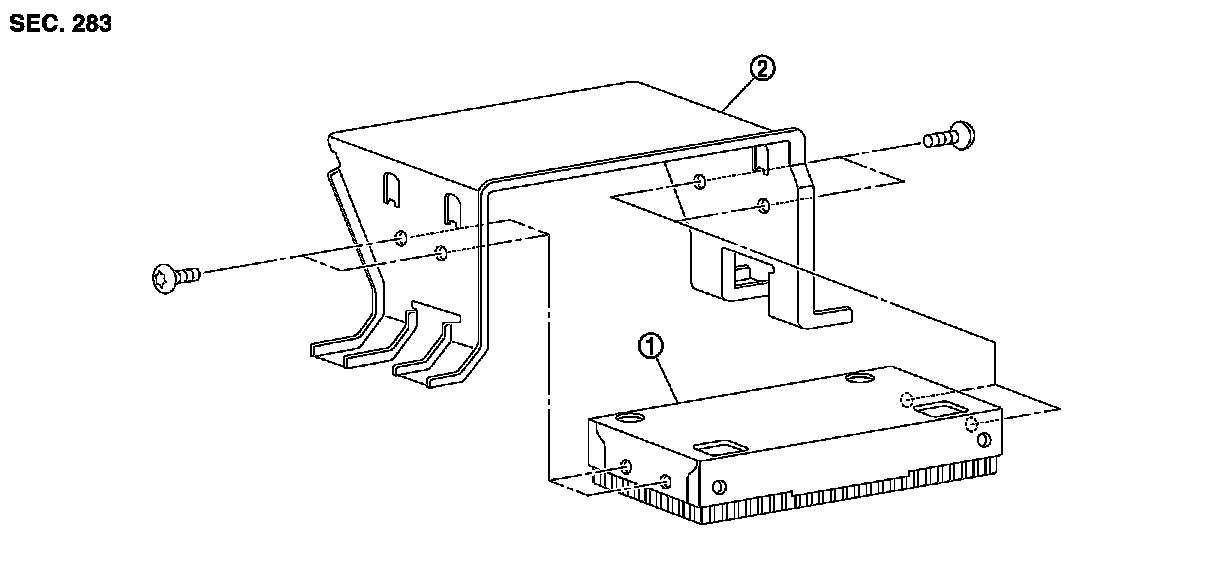 SEC. 283

②

①