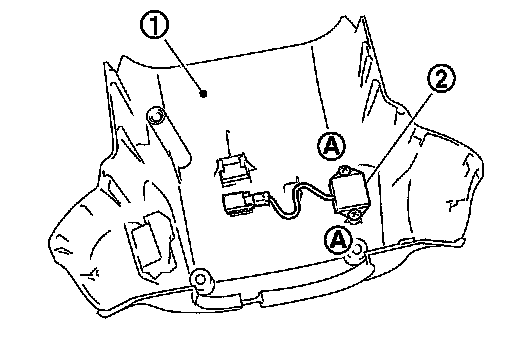 1
2
A
A