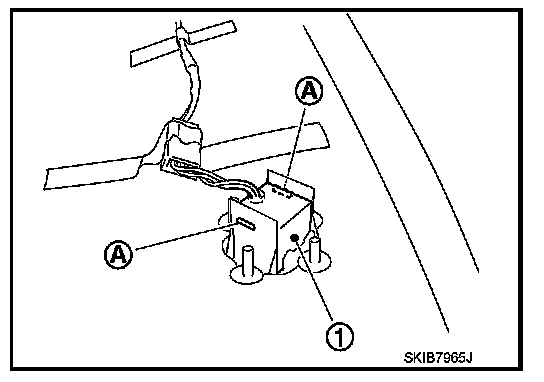 A

A

1

SKIB7965J