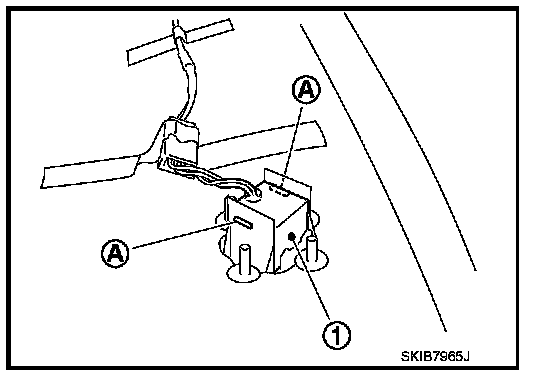 A

A

1

SKIB7965J