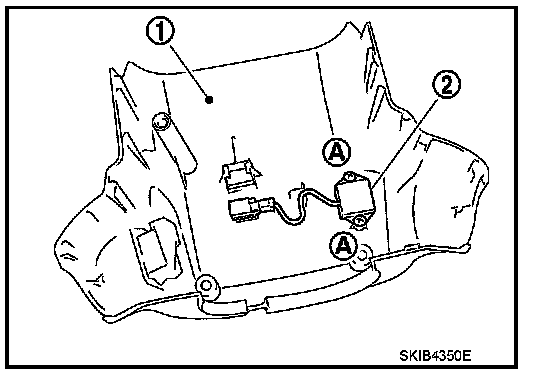 1
2
A
A
SKIB4350E