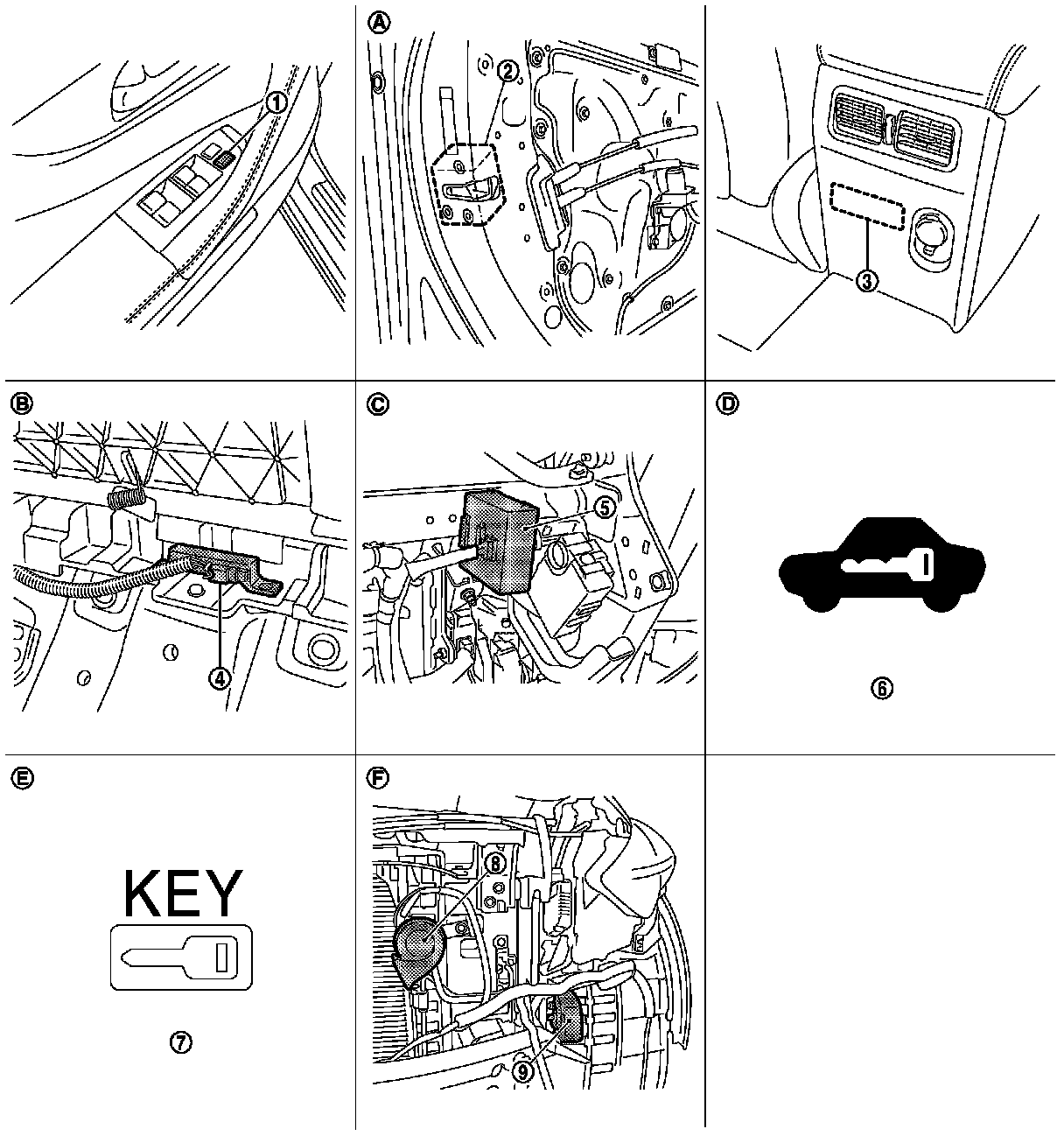 ①

Ⓐ

②

③

Ⓑ

④

Ⓒ

⑤

Ⓓ

⑥

Ⓔ

KEY

⑦

Ⓕ

⑧

⑨