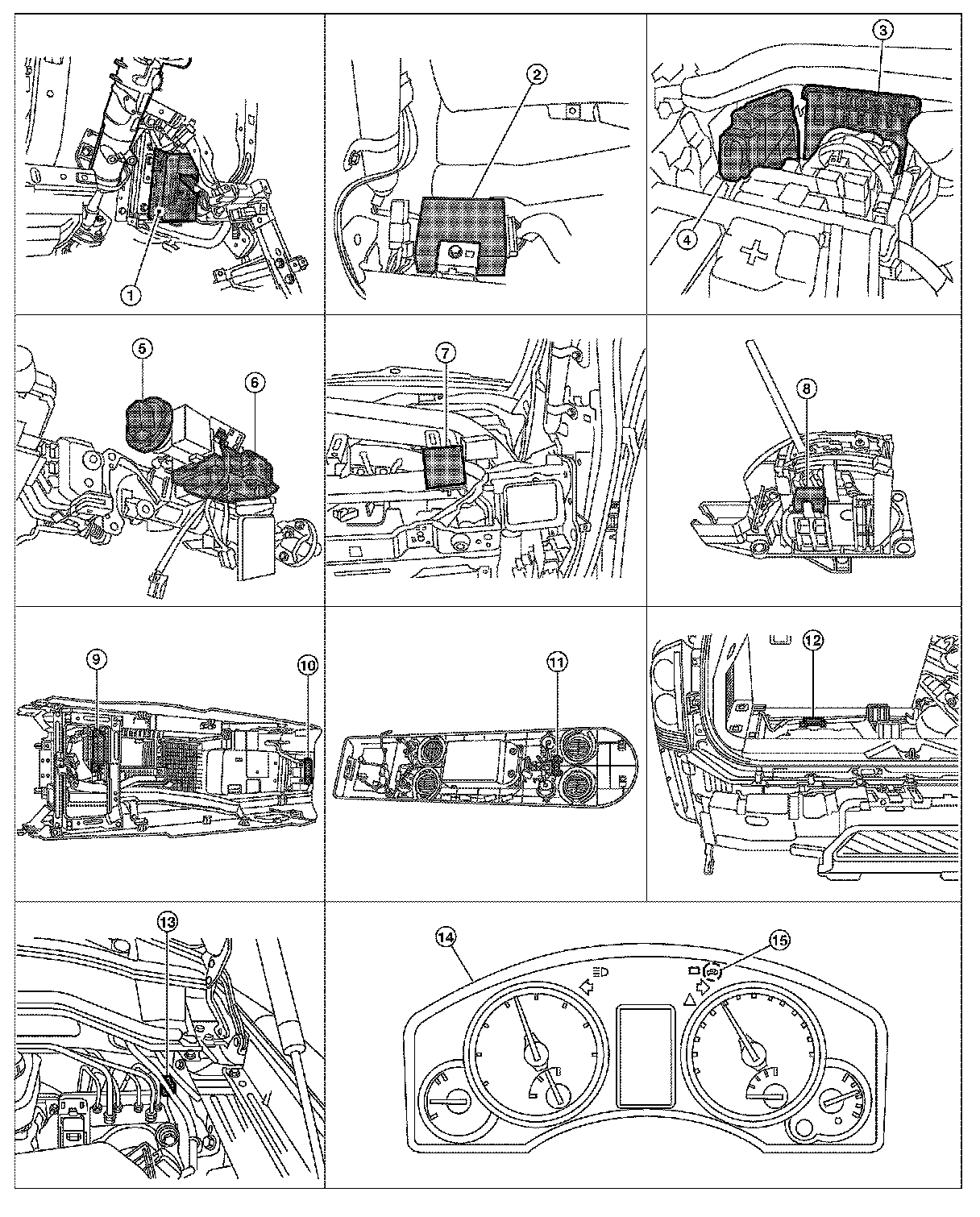 1
2
3
4
5
6
7
8
9
10
11
12
13
14
15