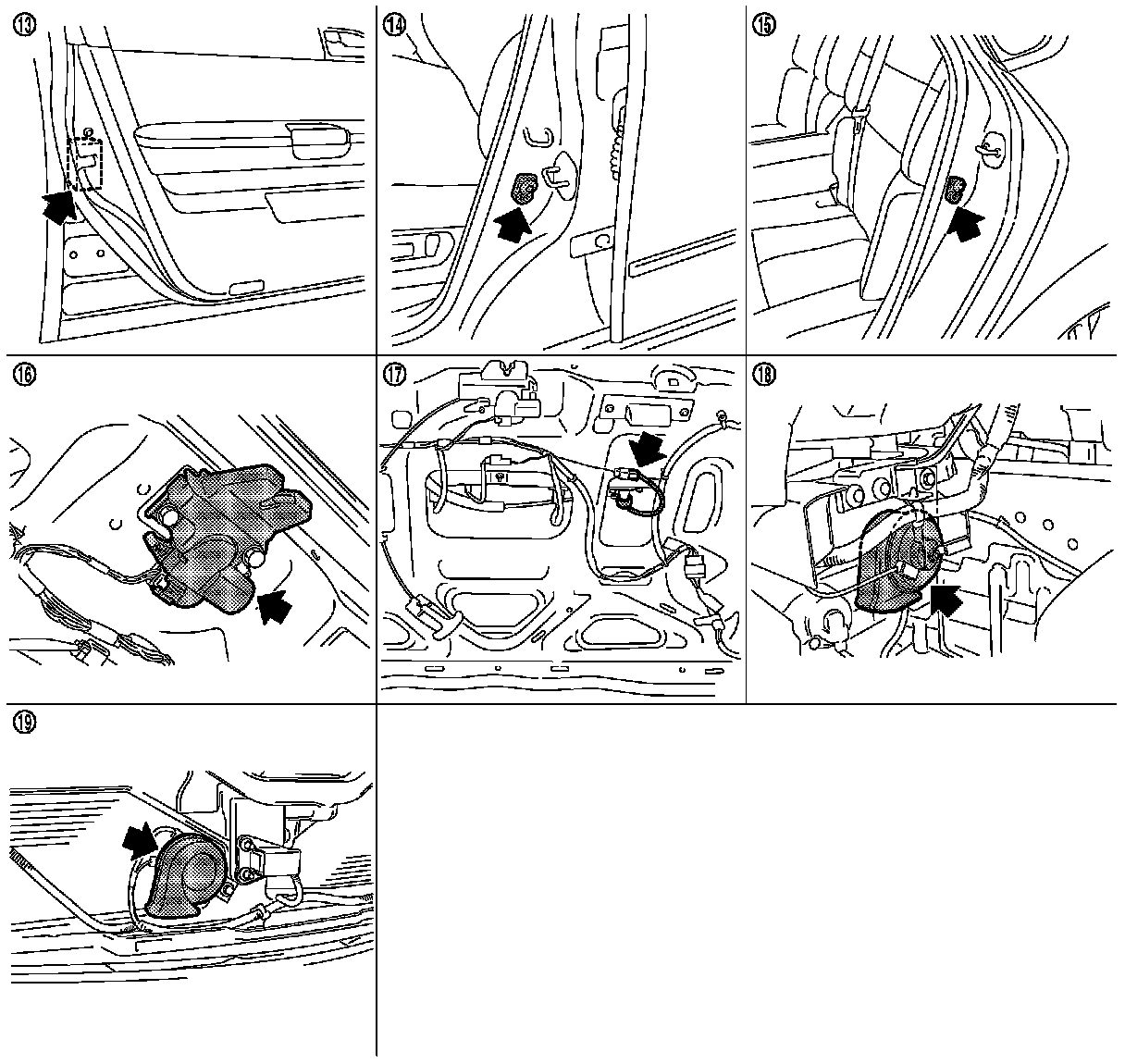 ⑬

⑭

⑮

⑯

⑰

⑱

⑲