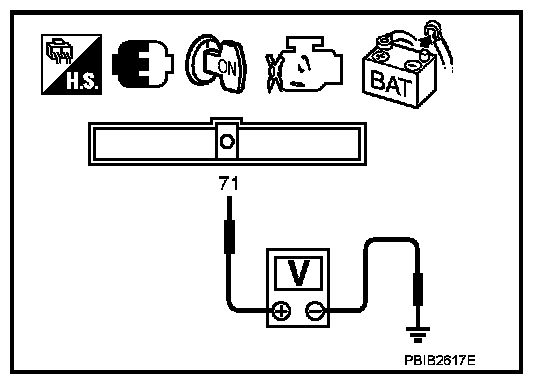 H.S.

ON

BAT

71

V

PBIB2617E