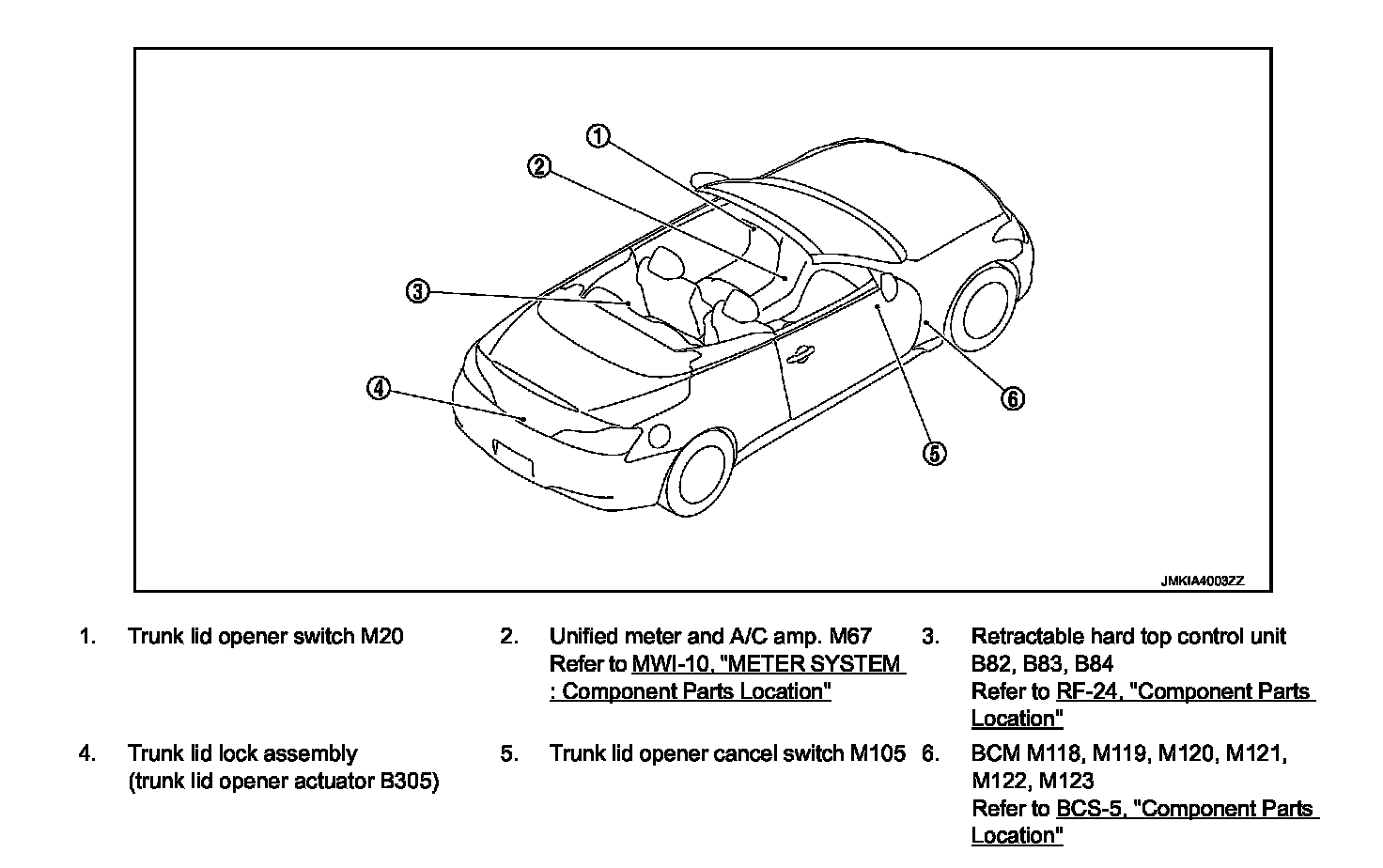 1
2
3
4
5
6
JMKIA4003ZZ

1. Trunk lid opener switch M20

2. Unified meter and A/C amp. M67
Refer to MWI-10, "METER SYSTEM : Component Parts Location"

3. Retractable hard top control unit B82, B83, B84
Refer to RF-24, "Component Parts Location"

4. Trunk lid lock assembly
(trunk lid opener actuator B305)

5. Trunk lid opener cancel switch M105

6. BCM M118, M119, M120, M121, M122, M123
Refer to BCS-5, "Component Parts Location"