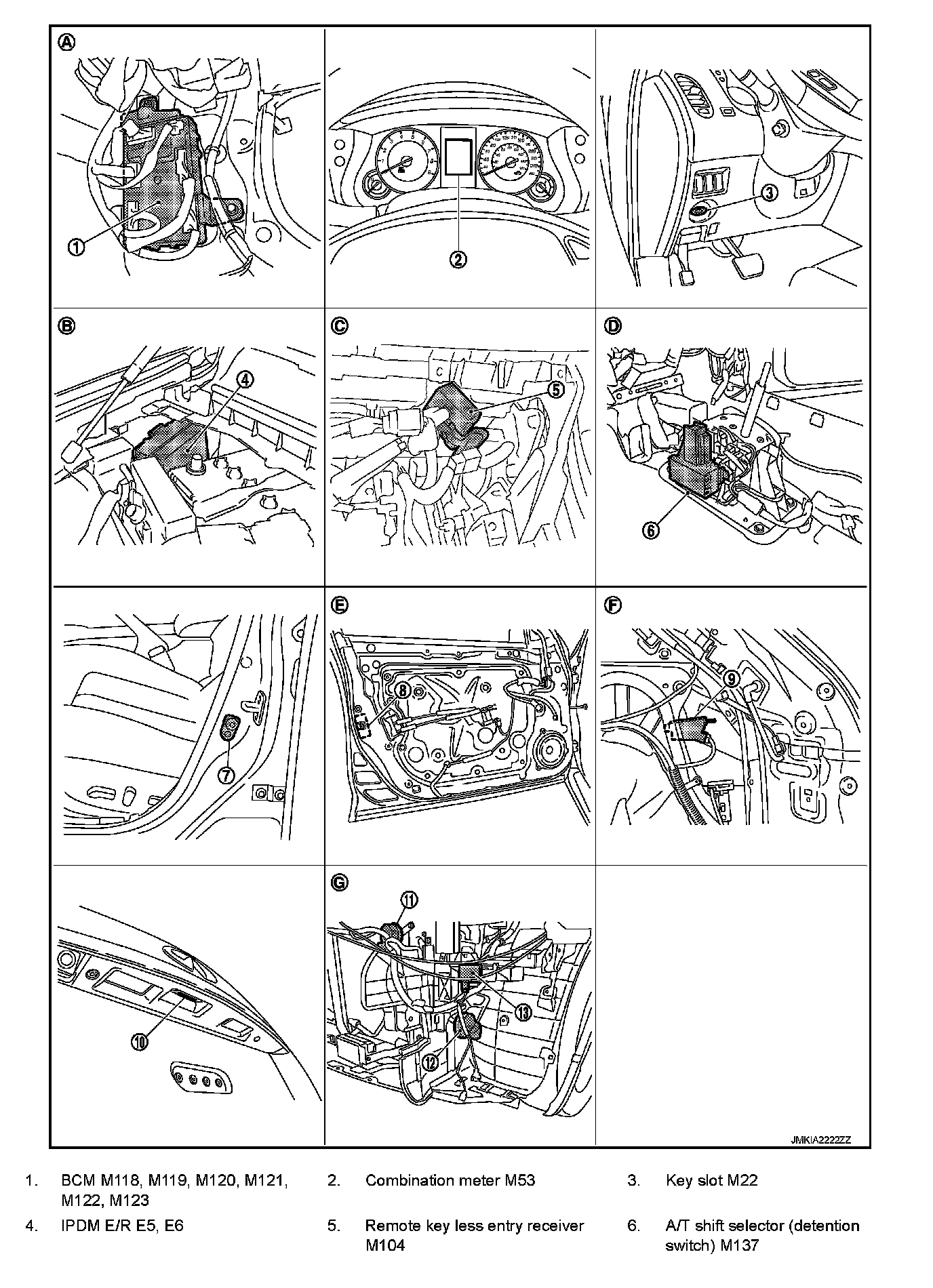 Ⓐ

①

②

③

Ⓑ

④

Ⓒ

⑤

Ⓓ

⑥

⑦

Ⓔ

⑧

Ⓕ

⑨

⑩

Ⓖ

⑪

⑫

⑬

JMKIA2222ZZ

1. BCM M118, M119, M120, M121, M122, M123

2. Combination meter M53

3. Key slot M22

4. IPDM E/R E5, E6

5. Remote key less entry receiver M104

6. A/T shift selector (detention switch) M137