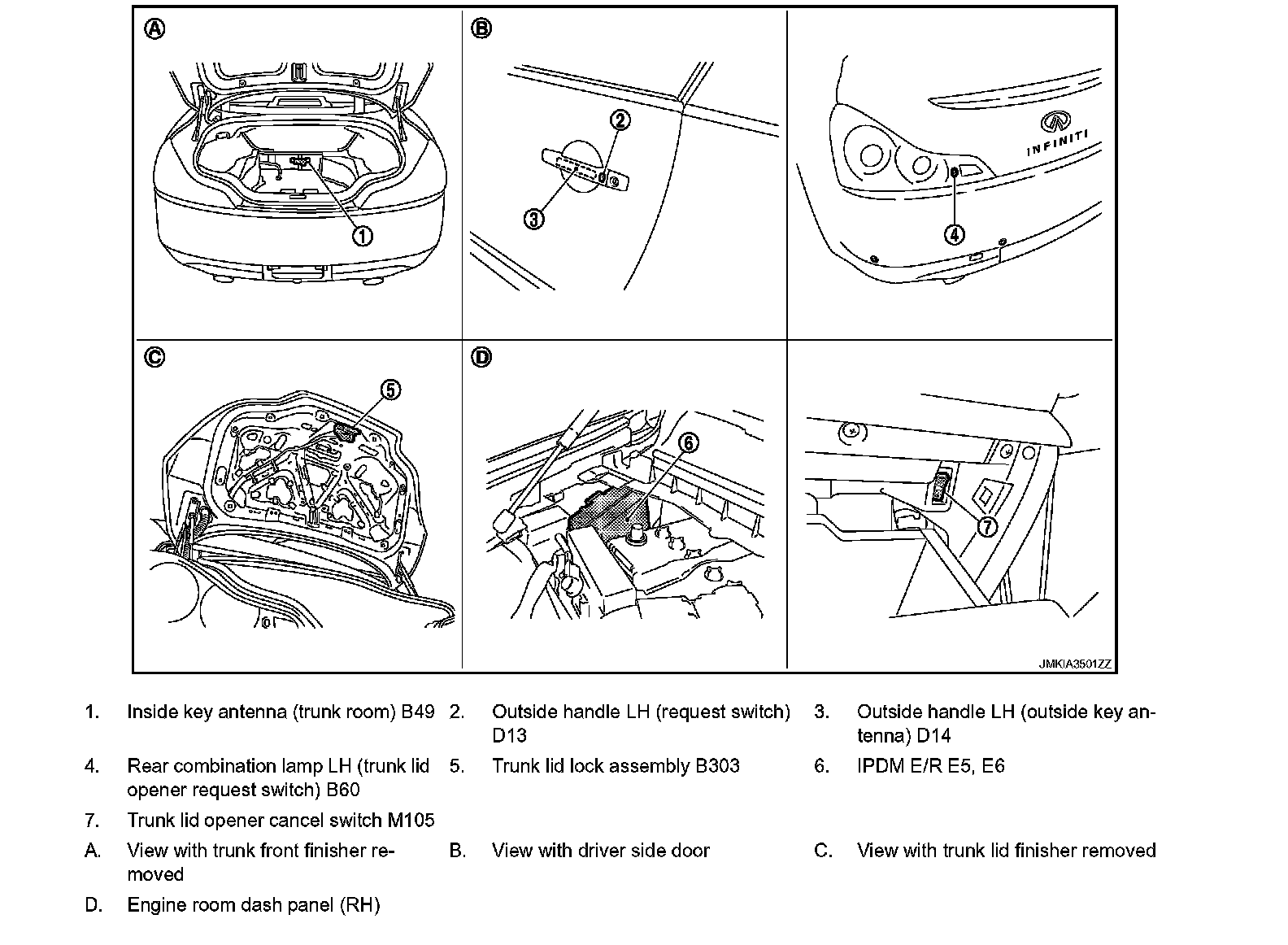 A

1

B

2

3

INFINITI

4

C

5

D

6

7

JMKIA3501ZZ

1. Inside key antenna (trunk room) B49
2. Outside handle LH (request switch) D13
3. Outside handle LH (outside key antenna) D14
4. Rear combination lamp LH (trunk lid opener request switch) B60
5. Trunk lid lock assembly B303
6. IPDM E/R E5, E6
7. Trunk lid opener cancel switch M105
A. View with trunk front finisher removed
B. View with driver side door
C. View with trunk lid finisher removed
D. Engine room dash panel (RH)