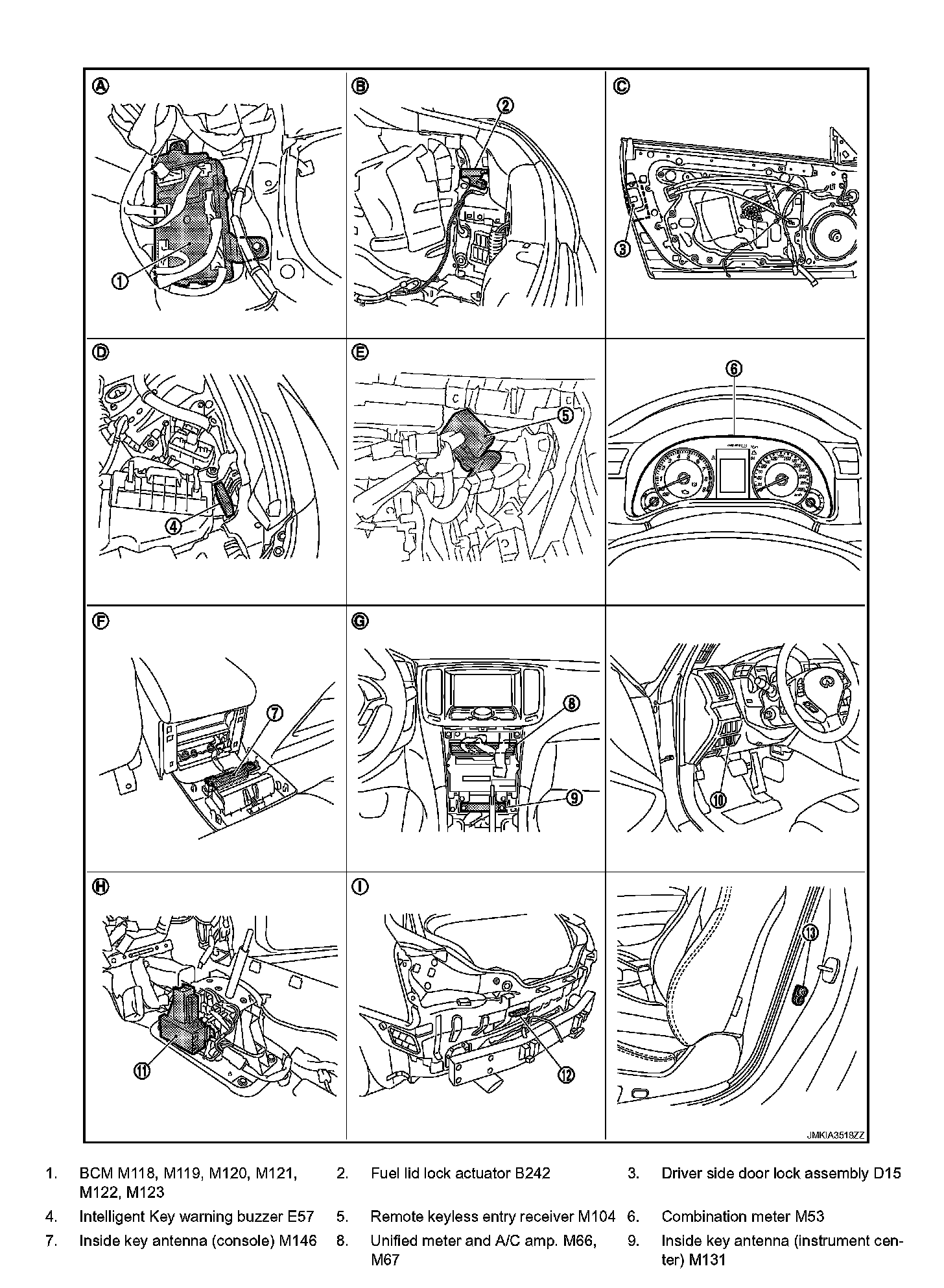 Ⓐ ① Ⓑ ② Ⓒ ③ Ⓓ ④ Ⓔ ⑤ ⑥ Ⓕ ⑦ Ⓖ ⑧ ⑨ ⑩ Ⓗ ⑪ Ⓘ ⑫ ⑬

JMKIA3518ZZ

1. BCM M118, M119, M120, M121, M122, M123
2. Fuel lid lock actuator B242
3. Driver side door lock assembly D15
4. Intelligent Key warning buzzer E57
5. Remote keyless entry receiver M104
6. Combination meter M53
7. Inside key antenna (console) M146
8. Unified meter and A/C amp. M66, M67
9. Inside key antenna (instrument center) M131