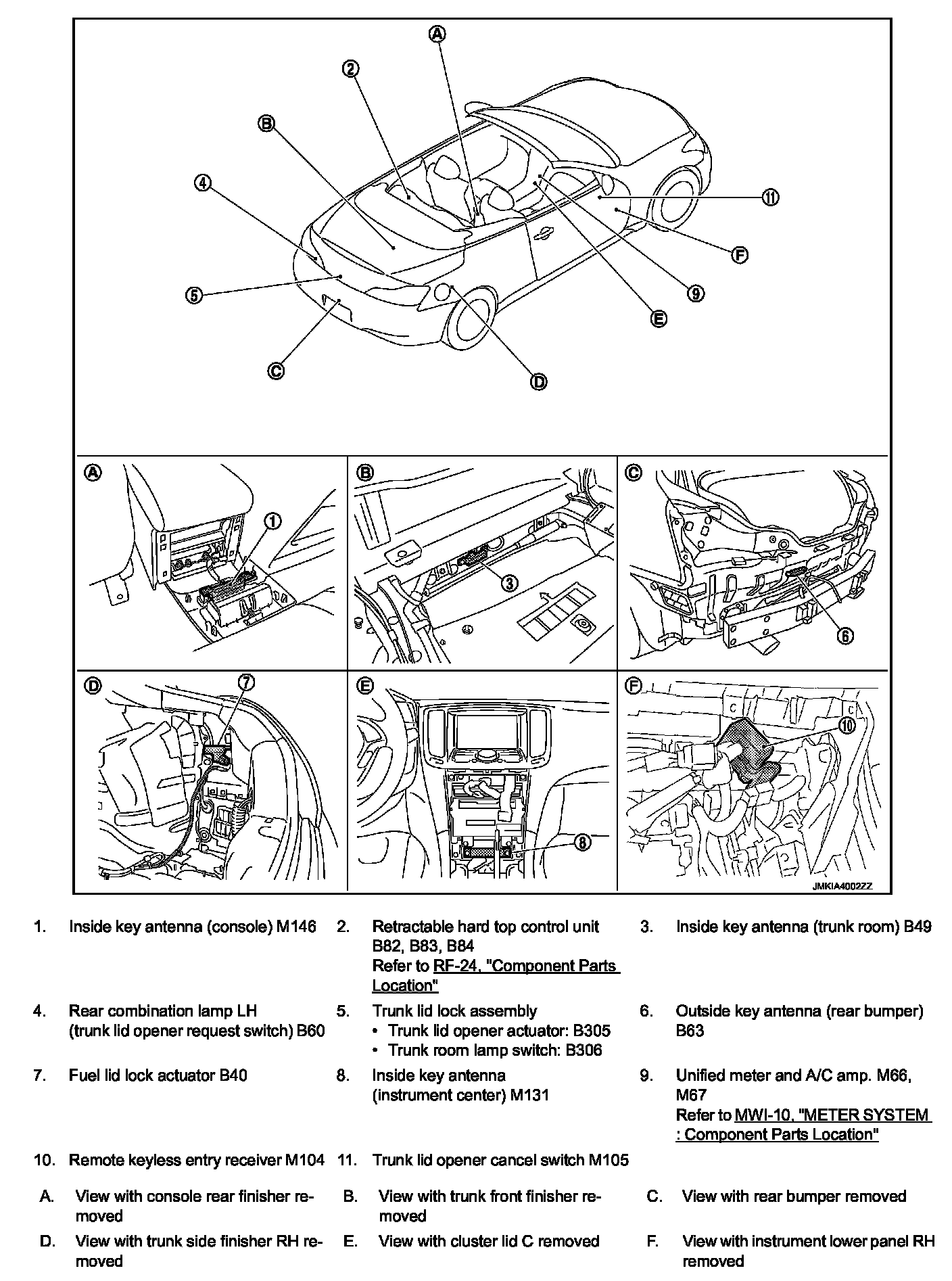 A
2
B
4
11
F
5
9
E
C
D

A
1
B
3
C
6

D
7
E
8
F
10
JMKIA4002ZZ

1. Inside key antenna (console) M146

2. Retractable hard top control unit B82, B83, B84
Refer to RF-24, "Component Parts Location"

3. Inside key antenna (trunk room) B49

4. Rear combination lamp LH (trunk lid opener request switch) B60

5. Trunk lid lock assembly
• Trunk lid opener actuator: B305
• Trunk room lamp switch: B306

6. Outside key antenna (rear bumper) B63

7. Fuel lid lock actuator B40

8. Inside key antenna (instrument center) M131

9. Unified meter and A/C amp. M66, M67
Refer to MWI-10, "METER SYSTEM : Component Parts Location"

10. Remote keyless entry receiver M104

11. Trunk lid opener cancel switch M105

A. View with console rear finisher removed

B. View with trunk front finisher removed

C. View with rear bumper removed

D. View with trunk side finisher RH removed

E. View with cluster lid C removed

F. View with instrument lower panel RH removed