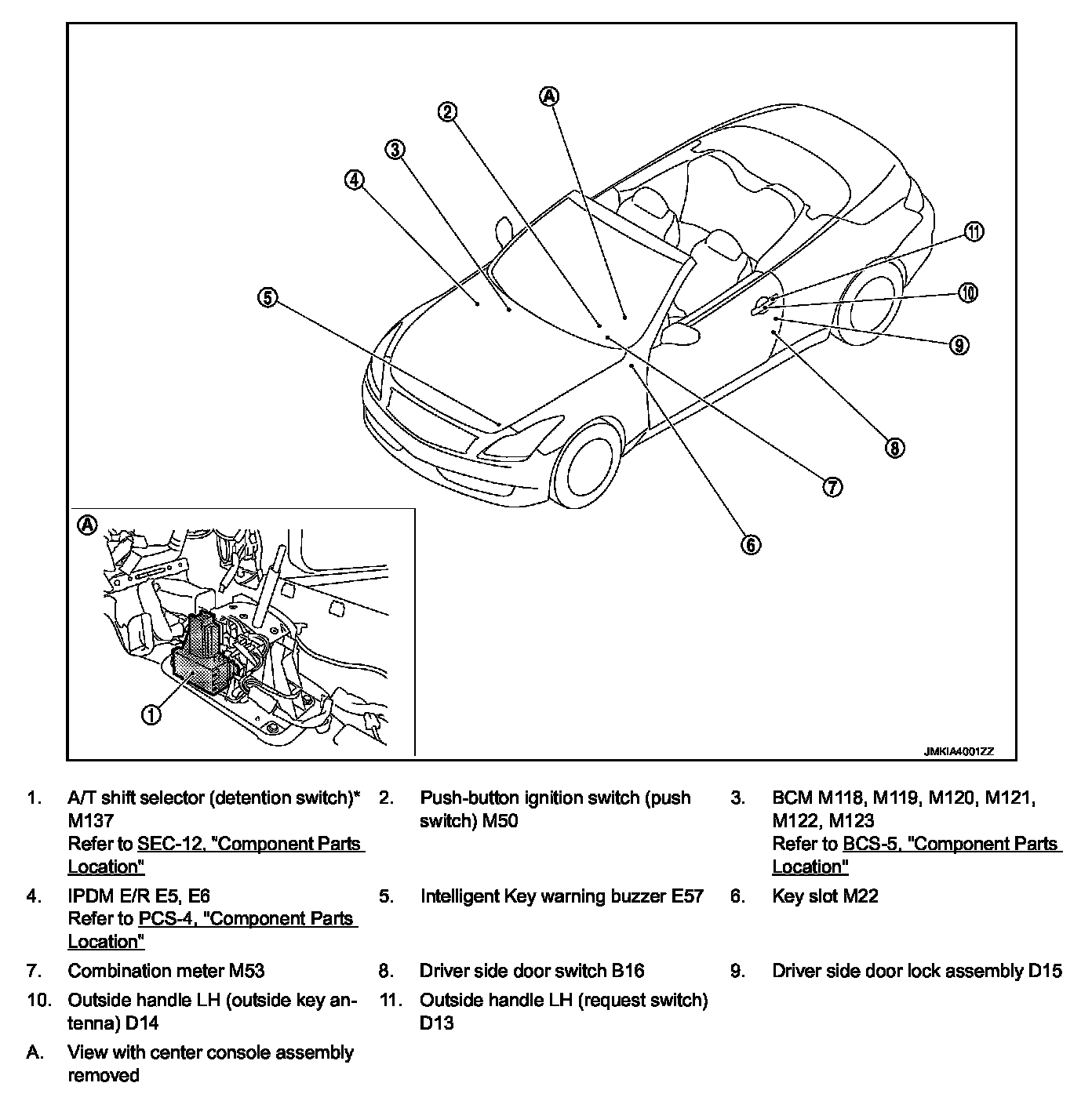 A
2
3
4
5
11
10
9
8
7
6
A
1
JMKIA4001ZZ

1. A/T shift selector (detention switch)* M137
Refer to SEC-12, "Component Parts Location"

2. Push-button ignition switch (push switch) M50

3. BCM M118, M119, M120, M121, M122, M123
Refer to BCS-5, "Component Parts Location"

4. IPDM E/R E5, E6
Refer to PCS-4, "Component Parts Location"

5. Intelligent Key warning buzzer E57

6. Key slot M22

7. Combination meter M53

8. Driver side door switch B16

9. Driver side door lock assembly D15

10. Outside handle LH (outside key antenna) D14

11. Outside handle LH (request switch) D13

A. View with center console assembly removed