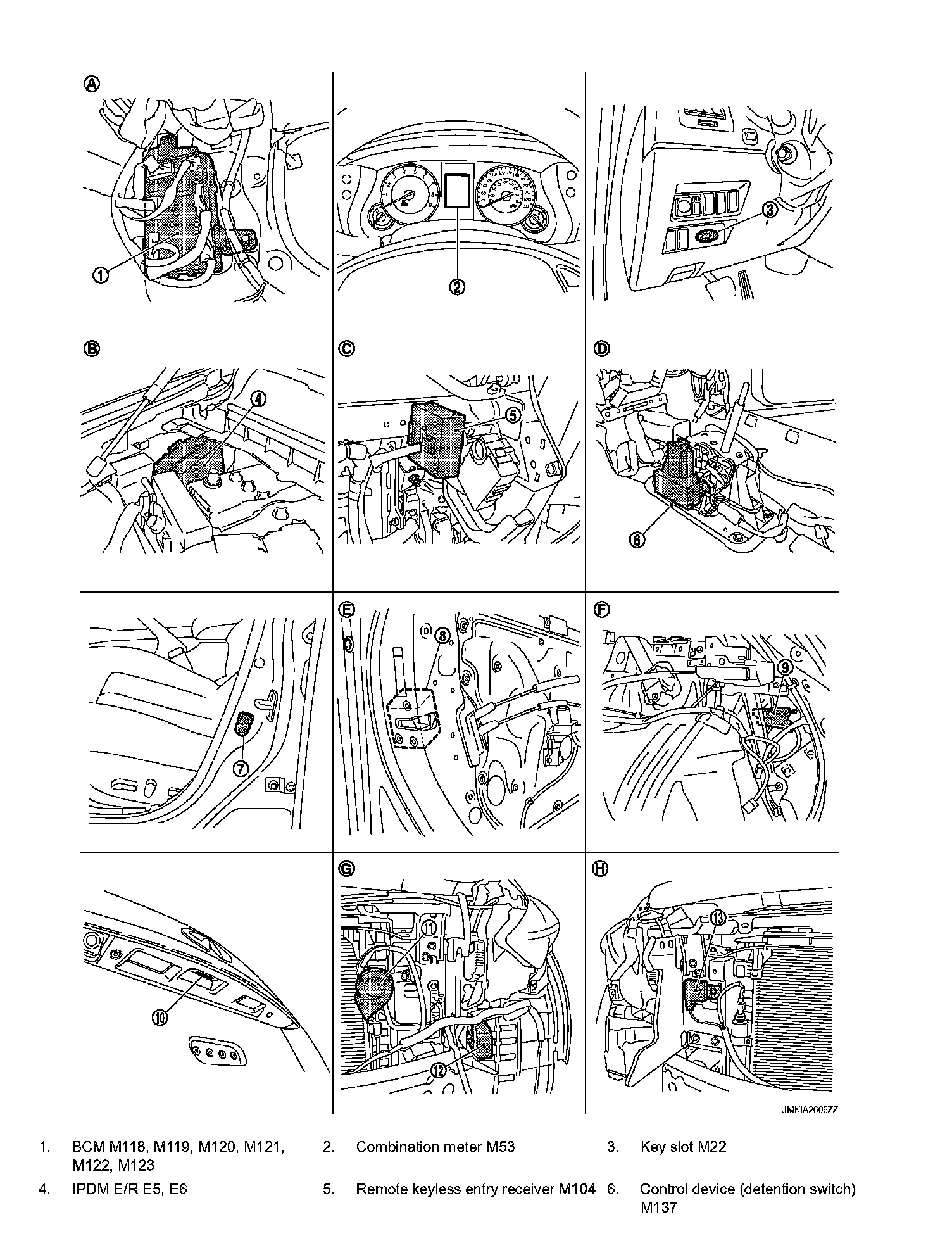 Ⓐ

①

②

③

Ⓑ

④

Ⓒ

⑤

Ⓓ

⑥

⑦

Ⓔ

⑧

Ⓕ

⑨

⑩

Ⓖ

⑪

⑫

Ⓗ

⑬

JMKIA2606ZZ

1. BCM M118, M119, M120, M121, M122, M123

2. Combination meter M53

3. Key slot M22

4. IPDM E/R E5, E6

5. Remote keyless entry receiver M104

6. Control device (detention switch) M137