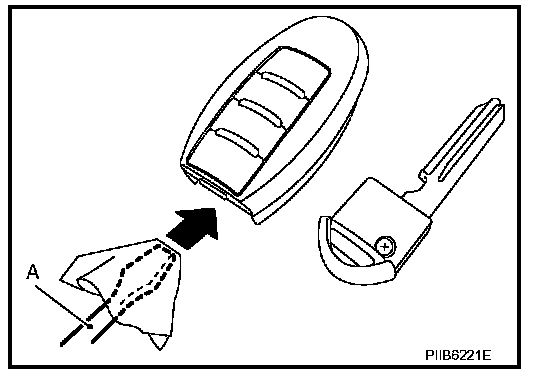 A

PIIB6221E