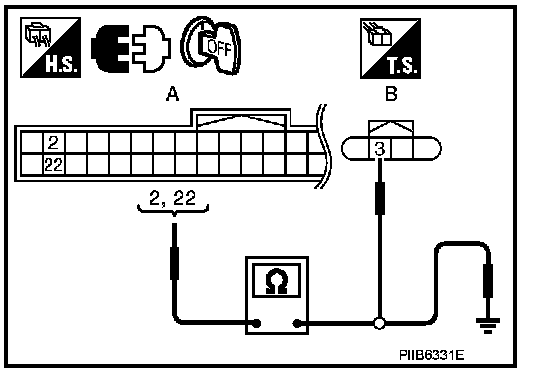 H.S.
OFF
T.S.
A
B
2
22
3
2, 22
Ω
PIIB6331E