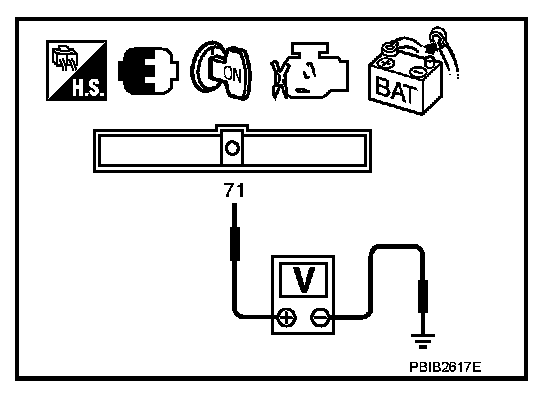 H.S.
ON
BAT
71
V
PBIB2617E