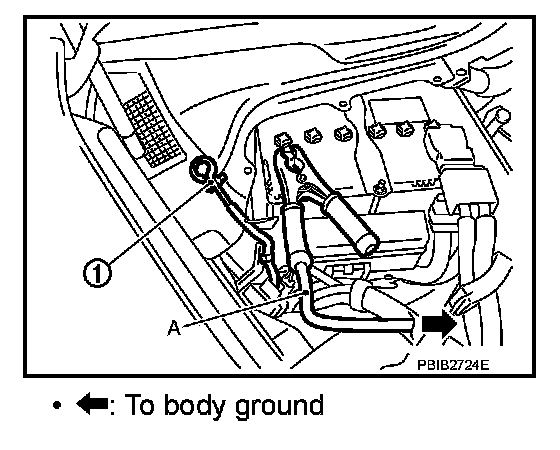 1

A

PBIB2724E

• ⬅: To body ground