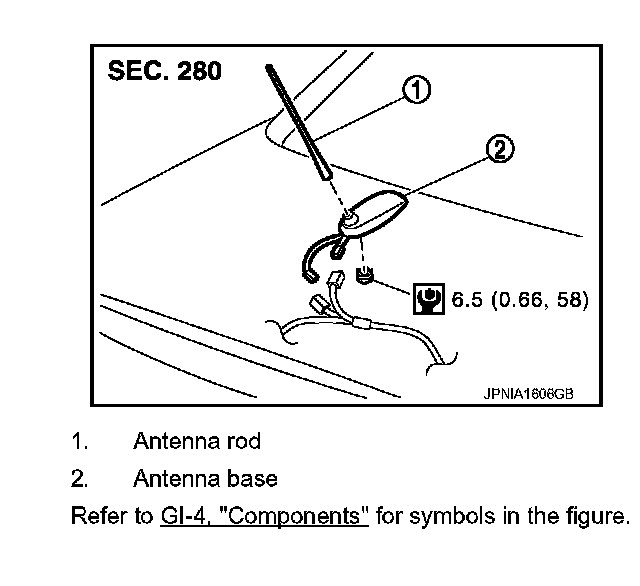 SEC. 280

1

2

6.5 (0.66, 58)

JPNIA1606GB

1. Antenna rod

2. Antenna base

Refer to GI-4, "Components" for symbols in the figure.