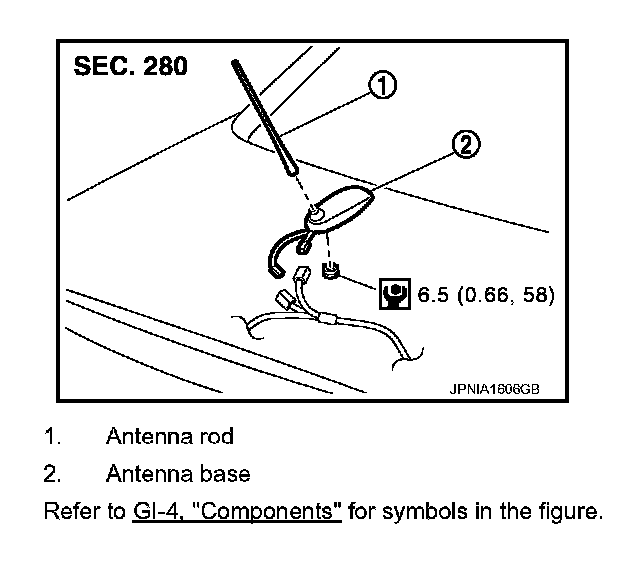 SEC. 280

①

②

6.5 (0.66, 58)

JPNIA1606GB

1. Antenna rod

2. Antenna base

Refer to GI-4, "Components" for symbols in the figure.