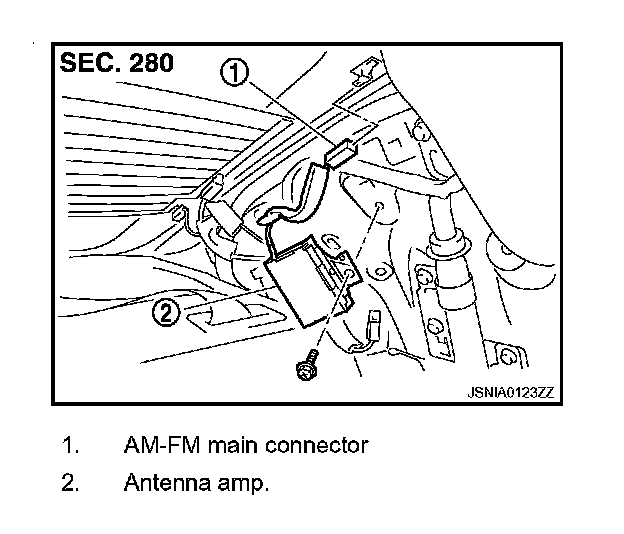 SEC. 280

1

2

JSNIA0123ZZ

1. AM-FM main connector

2. Antenna amp.