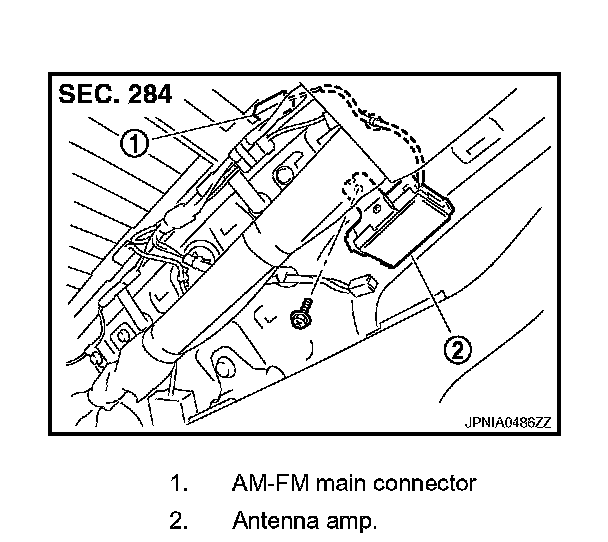 SEC. 284

①

②

JPNIA0486ZZ

1. AM-FM main connector

2. Antenna amp.