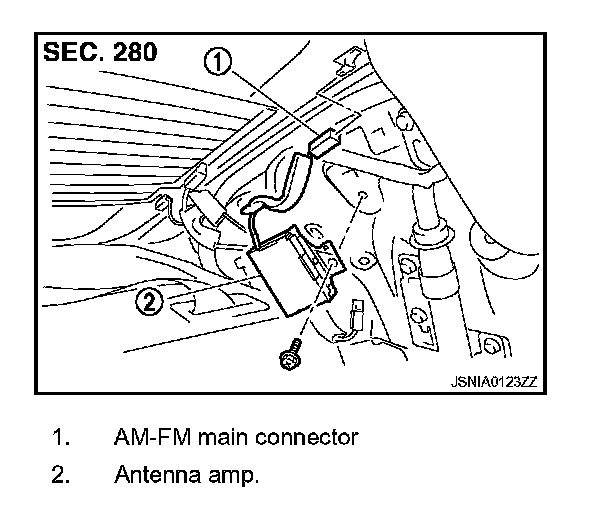 SEC. 280

1

2

JSNIA0123ZZ

1. AM-FM main connector

2. Antenna amp.