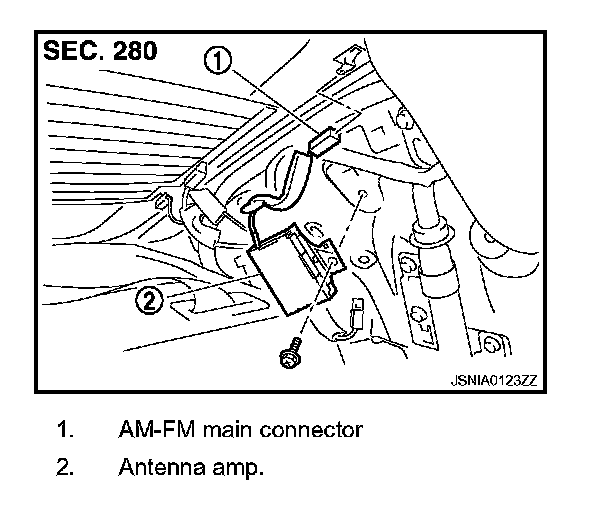 SEC. 280

1

2

JSNIA0123ZZ

1. AM-FM main connector

2. Antenna amp.