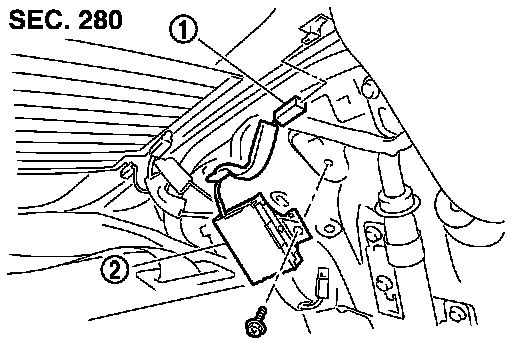 SEC. 280

1

2