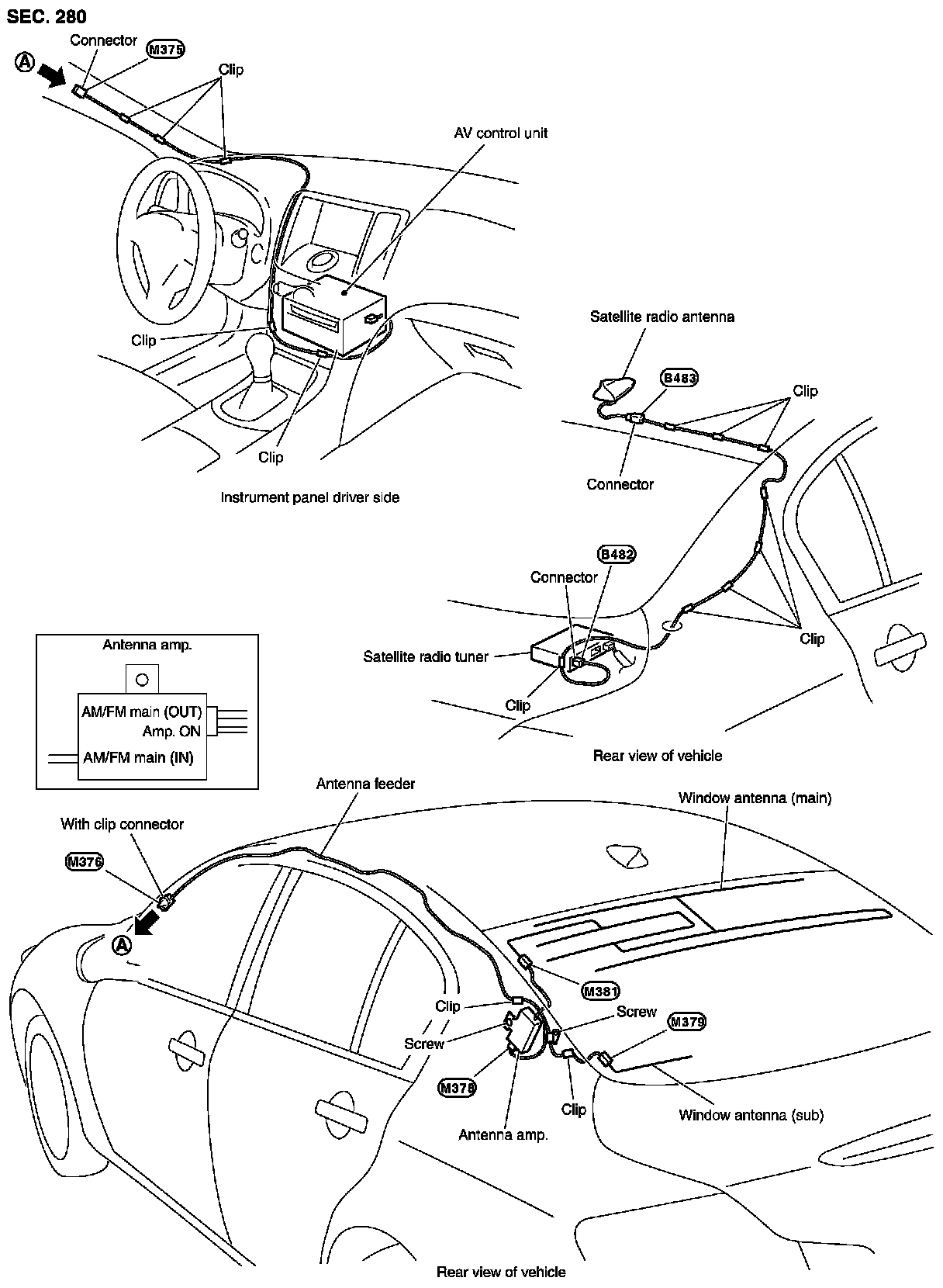 SEC. 280

A

Connector

M375

Clip

AV control unit

Clip

Clip

Instrument panel driver side

Satellite radio antenna

B483

Clip

Connector

B482

Connector

Satellite radio tuner

Clip

Clip

Rear view of vehicle

Antenna amp.

AM/FM main (OUT)
Amp. ON
AM/FM main (IN)

Antenna feeder

Window antenna (main)

With clip connector

M376

A

M381

Clip

Screw

Screw

M379

M378

Clip

Antenna amp.

Window antenna (sub)

Rear view of vehicle