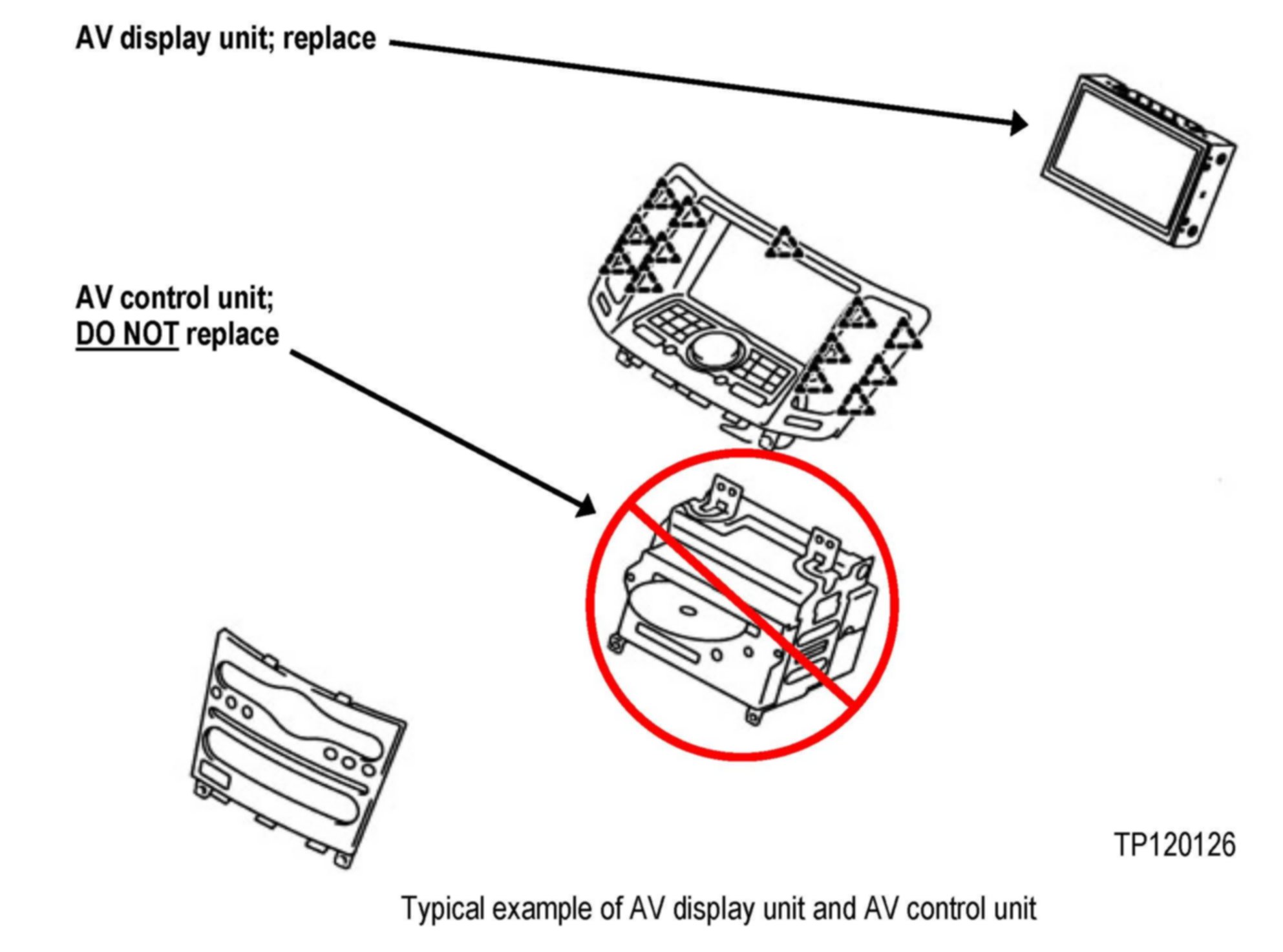 AV display unit; replace

AV control unit;
DO NOT replace

TP120126

Typical example of AV display unit and AV control unit