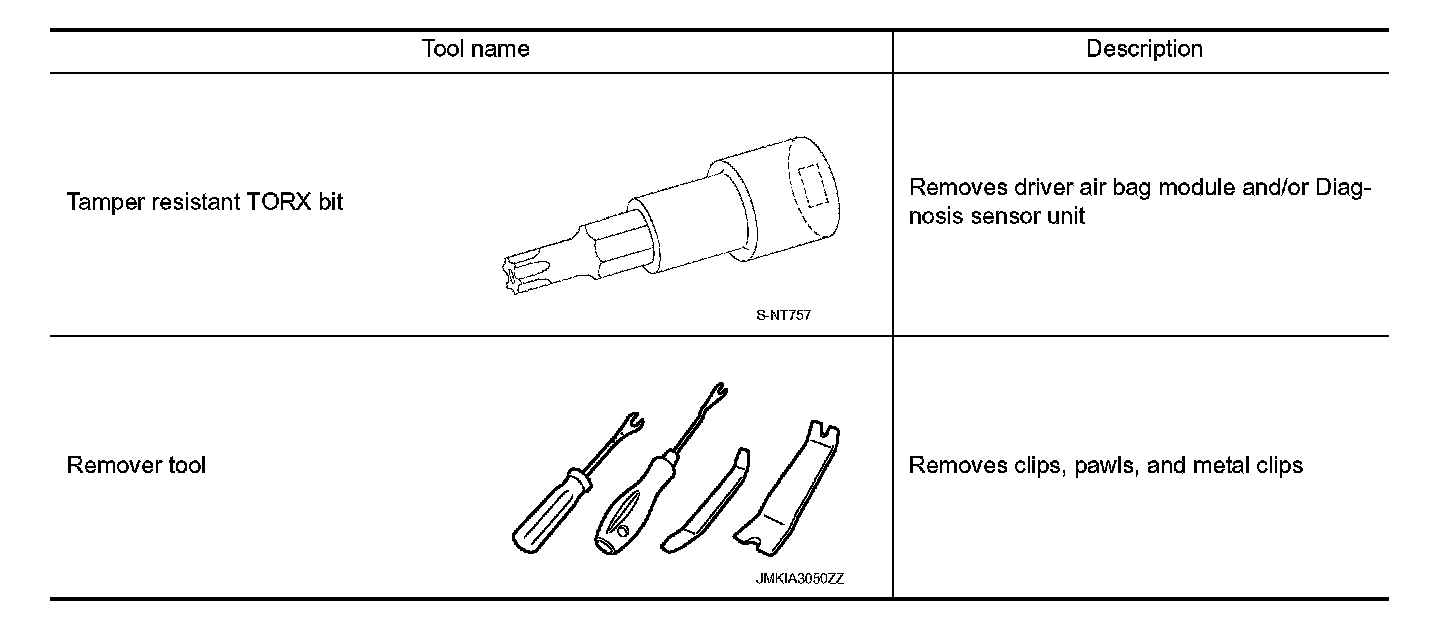 | Tool name | Description |
|---|---|
| Tamper resistant TORX bit S-NT757 | Removes driver air bag module and/or Diagnosis sensor unit |
| Remover tool JMKIA3050ZZ | Removes clips, pawls, and metal clips |