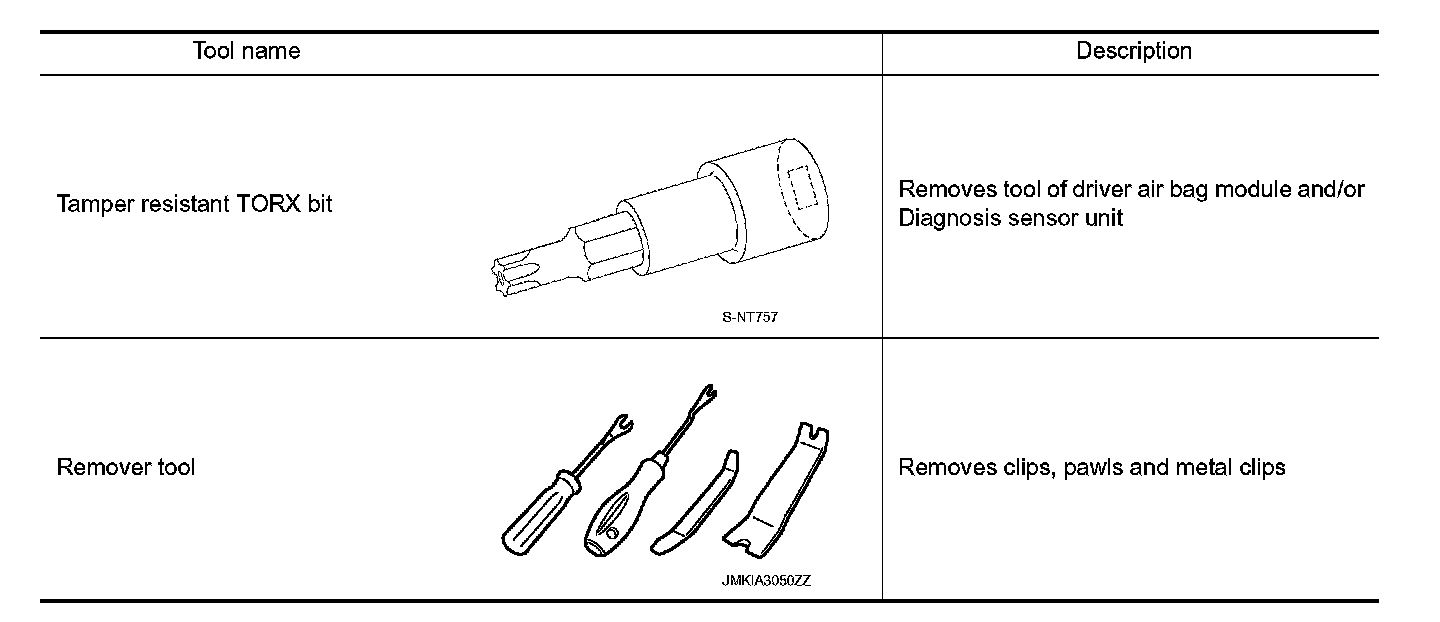 | Tool name | Description |
|---|---|
| Tamper resistant TORX bit S-NT757 | Removes tool of driver air bag module and/or Diagnosis sensor unit |
| Remover tool JMKIA3050ZZ | Removes clips, pawls and metal clips |