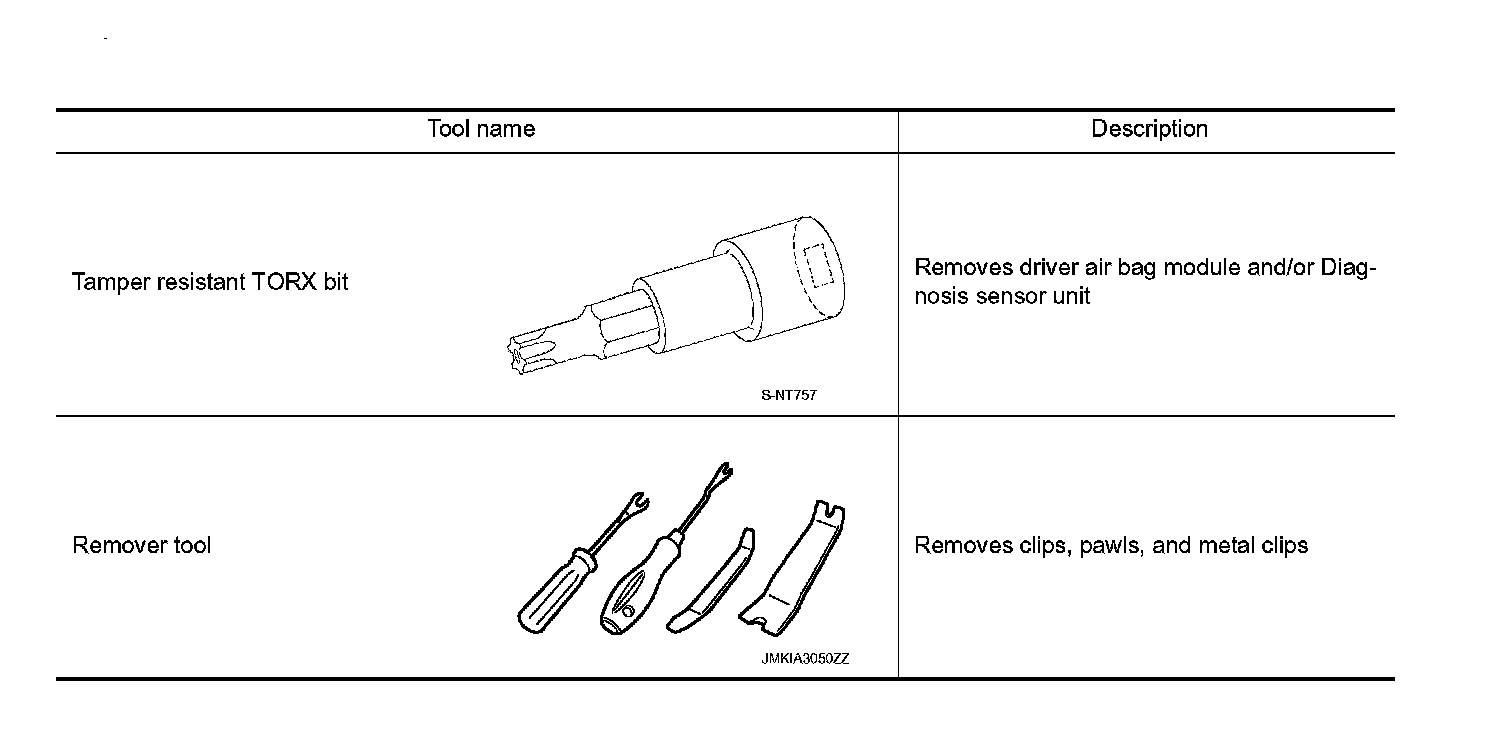 | Tool name | Description |
|---|---|
| Tamper resistant TORX bit S-NT757 | Removes driver air bag module and/or Diagnosis sensor unit |
| Remover tool JMKIA3050ZZ | Removes clips, pawls, and metal clips |